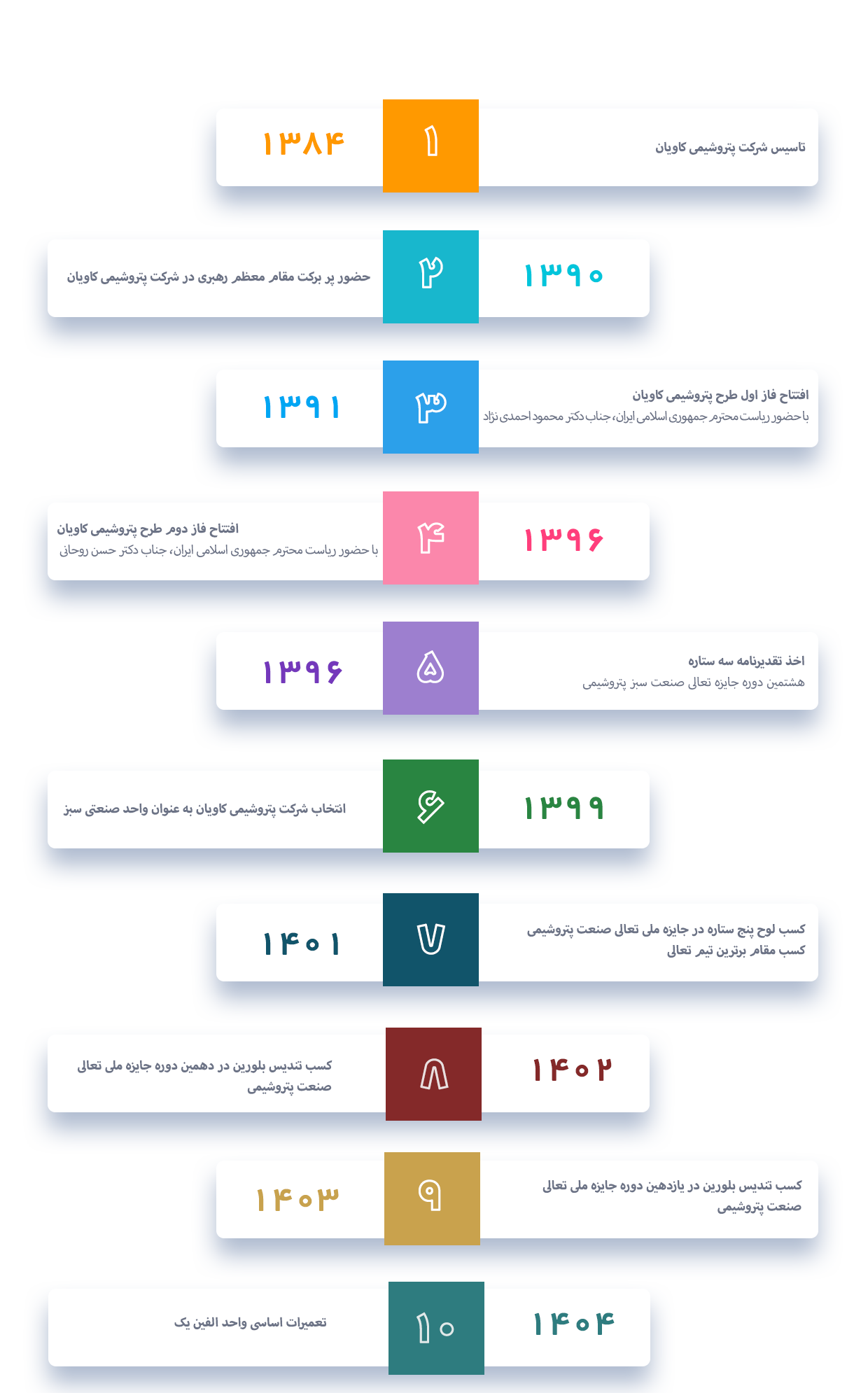 تاسیس شرکت پتروشیمی کاویان
۱
۱۳۸۴

۱۳۹۰
۲
حضور پر برکت مقام معظم رهبری در شرکت پتروشیمی کاویان

افتتاح فاز اول طرح پتروشیمی کاویان
با حضور ریاست محترم جمهوری اسلامی ایران، جناب دکتر محمود احمدی نژاد
۳
۱۳۹۱

۱۳۹۶
۴
افتتاح فاز دوم طرح پتروشیمی کاویان
با حضور ریاست محترم جمهوری اسلامی ایران، جناب دکتر حسن روحانی

اخذ تقدیرنامه سه ستاره
هشتمین دوره جایزه تعالی صنعت سبز پتروشیمی
۵
۱۳۹۶

۱۳۹۹
۶
انتخاب شرکت پتروشیمی کاویان به عنوان واحد صنعتی سبز

کسب لوح پنج ستاره در جایزه ملی تعالی صنعت پتروشیمی
کسب مقام برترین تیم تعالی
۷
۱۴۰۱

۱۴۰۲
۸
کسب تندیس بلورین در دهمین دوره جایزه ملی تعالی صنعت پتروشیمی

کسب تندیس بلورین در یازدهین دوره جایزه ملی تعالی صنعت پتروشیمی
۹
۱۴۰۳

۱۴۰۴
۱۰
تعمیرات اساسی واحد الفین یک